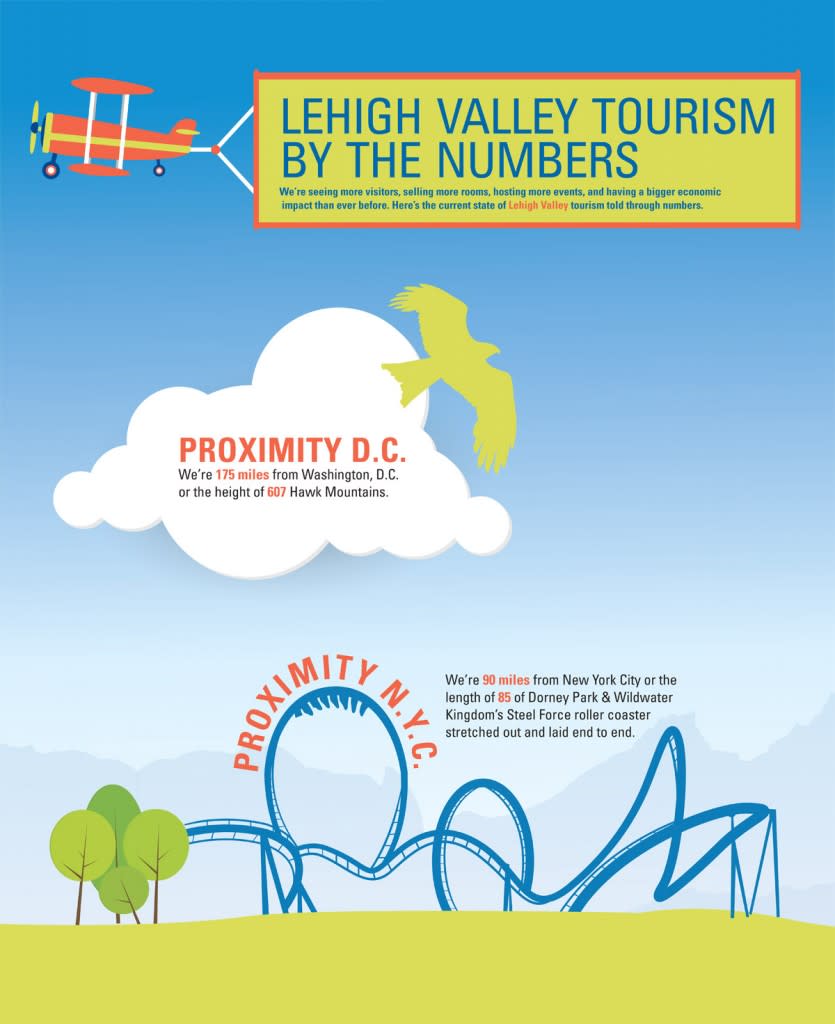 LEHIGH VALLEY TOURISM BY THE NUMBERS

We're seeing more visitors, selling more rooms, hosting more events, and having a bigger economic impact than ever before. Here's the current state of Lehigh Valley tourism told through numbers.

PROXIMITY D.C.

We're 175 miles from Washington, D.C. or the height of 607 Hawk Mountains.

PROXIMITY N.Y.C.

We're 90 miles from New York City or the length of 85 of Dorney Park & Wildwater Kingdom's Steel Force roller coaster stretched out and laid end to end.