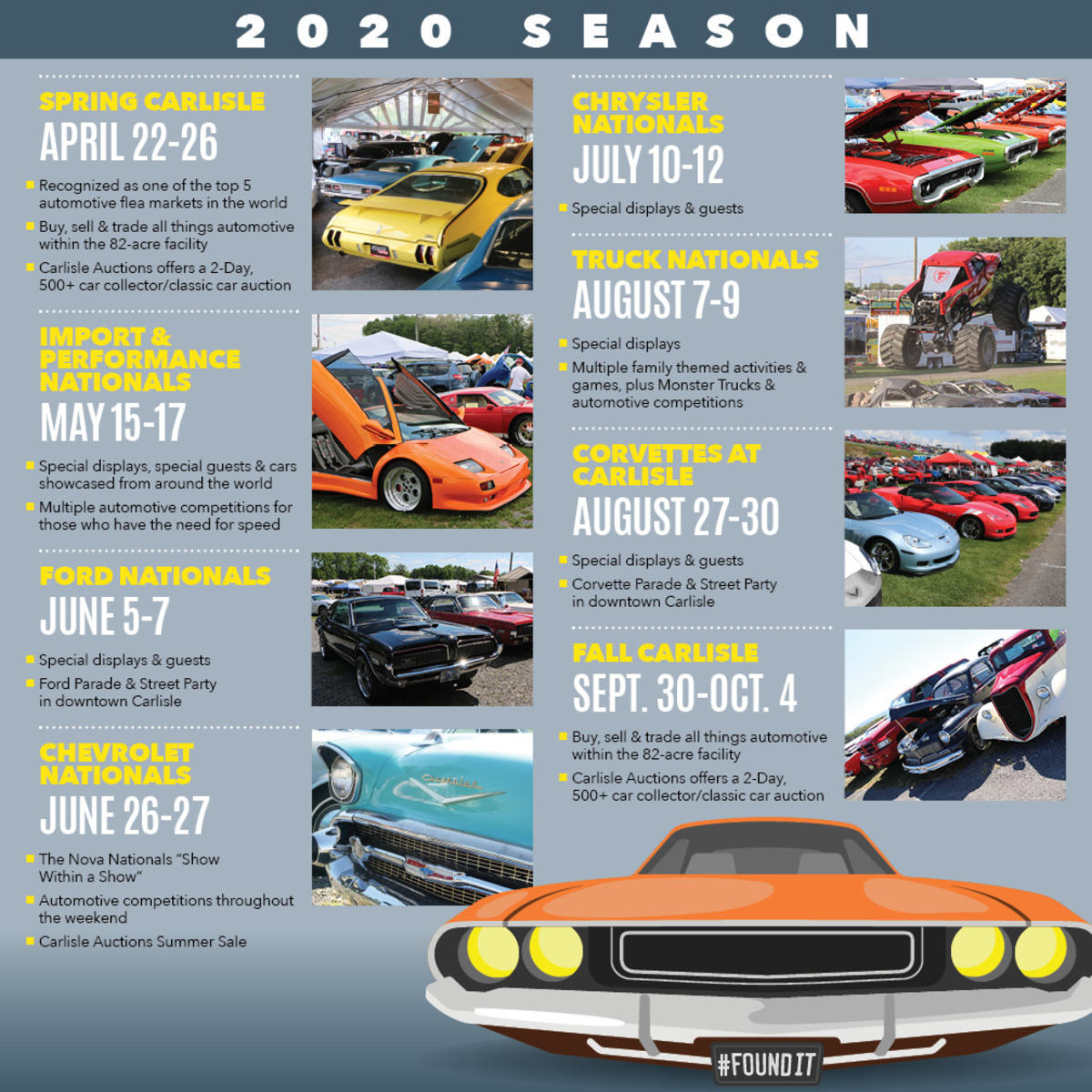 2020 SEASON

SPRING CARLISLE
APRIL 22-26

Recognized as one of the top 5 automotive flea markets in the world

Buy, sell & trade all things automotive within the 82-acre facility

Carlisle Auctions offers a 2-Day, 500+ car collector/classic car auction

IMPORT & PERFORMANCE NATIONALS
MAY 15-17

Special displays, special guests & cars showcased from around the world

Multiple automotive competitions for those who have the need for speed

FORD NATIONALS
JUNE 5-7

Special displays & guests

Ford Parade & Street Party in downtown Carlisle

CHEVROLET NATIONALS
JUNE 26-27

The Nova Nationals "Show Within a Show"

Automotive competitions throughout the weekend

Carlisle Auctions Summer Sale

CHRYSLER NATIONALS
JULY 10-12

Special displays & guests

TRUCK NATIONALS
AUGUST 7-9

Special displays

Multiple family themed activities & games, plus Monster Trucks & automotive competitions

CORVETTES AT CARLISLE
AUGUST 27-30

Special displays & guests

Corvette Parade & Street Party in downtown Carlisle

FALL CARLISLE
SEPT. 30-OCT. 4

Buy, sell & trade all things automotive within the 82-acre facility

Carlisle Auctions offers a 2-Day, 500+ car collector/classic car auction

#FOUNDIT