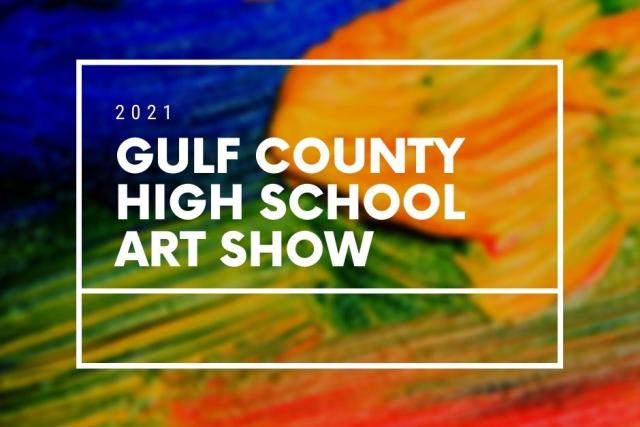 2021

GULF COUNTY HIGH SCHOOL ART SHOW