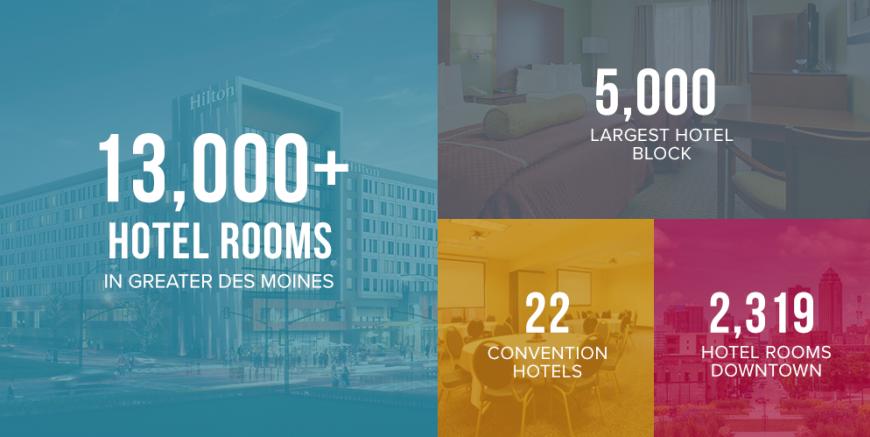 Hilton

13,000+
HOTEL ROOMS
IN GREATER DES MOINES

5,000
LARGEST HOTEL BLOCK

22
CONVENTION HOTELS

2,319
HOTEL ROOMS DOWNTOWN