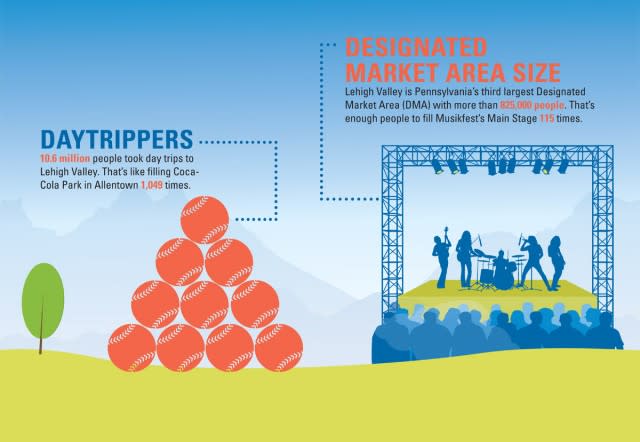 DESIGNATED MARKET AREA SIZE

Lehigh Valley is Pennsylvania's third largest Designated Market Area (DMA) with more than 825,000 people. That's enough people to fill Musikfest's Main Stage 115 times.

DAYTRIPPERS

10.6 million people took day trips to Lehigh Valley. That's like filling Coca-Cola Park in Allentown 1,049 times.