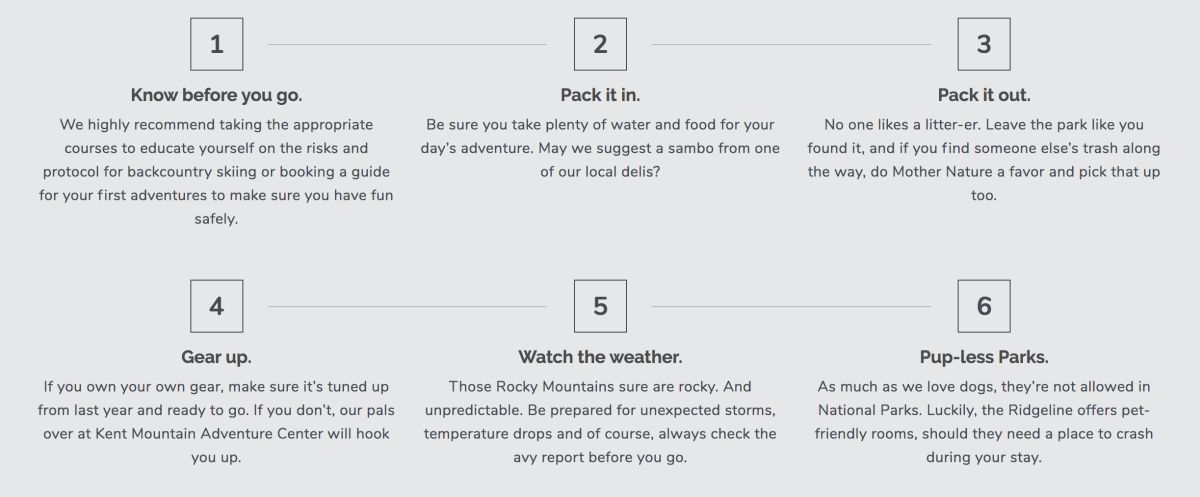 1

Know before you go.

We highly recommend taking the appropriate courses to educate yourself on the risks and protocol for backcountry skiing or booking a guide for your first adventures to make sure you have fun safely.

2

Pack it in.

Be sure you take plenty of water and food for your day's adventure. May we suggest a sambo from one of our local delis?

3

Pack it out.

No one likes a litter-er. Leave the park like you found it, and if you find someone else's trash along the way, do Mother Nature a favor and pick that up too.

4

Gear up.

If you own your own gear, make sure it's tuned up from last year and ready to go. If you don't, our pals over at Kent Mountain Adventure Center will hook you up.

5

Watch the weather.

Those Rocky Mountains sure are rocky. And unpredictable. Be prepared for unexpected storms, temperature drops and of course, always check the avy report before you go.

6

Pup-less Parks.

As much as we love dogs, they're not allowed in National Parks. Luckily, the Ridgeline offers pet-friendly rooms, should they need a place to crash during your stay.