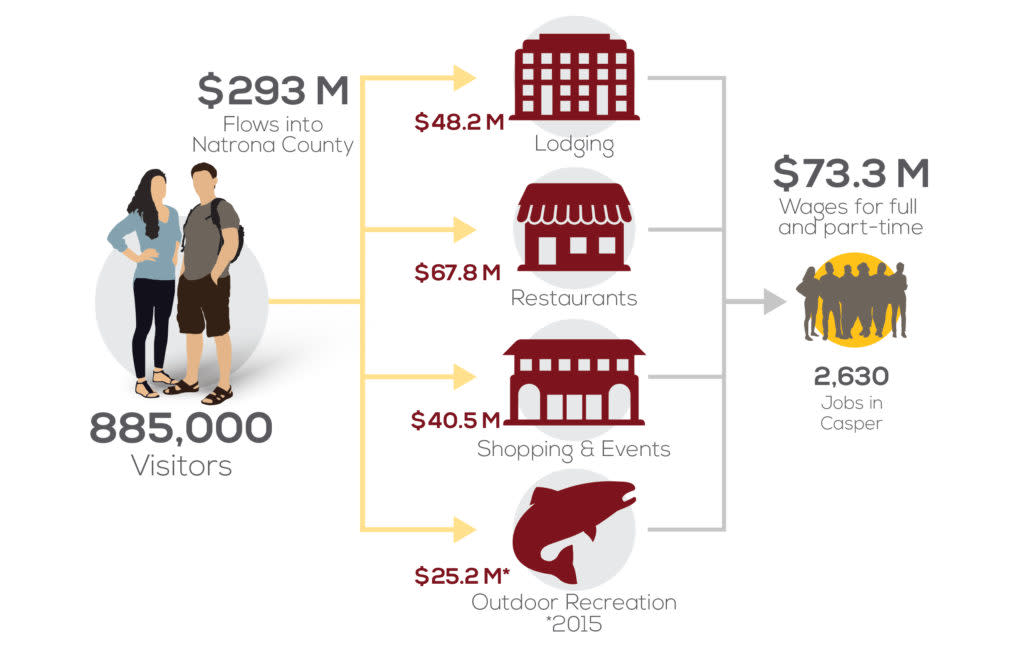 $293 M
Flows into Natrona County

885,000
Visitors

$48.2 M
Lodging

$67.8 M
Restaurants

$40.5 M
Shopping & Events

$25.2 M*
Outdoor Recreation
*2015

$73.3 M
Wages for full and part-time

2,630
Jobs in Casper