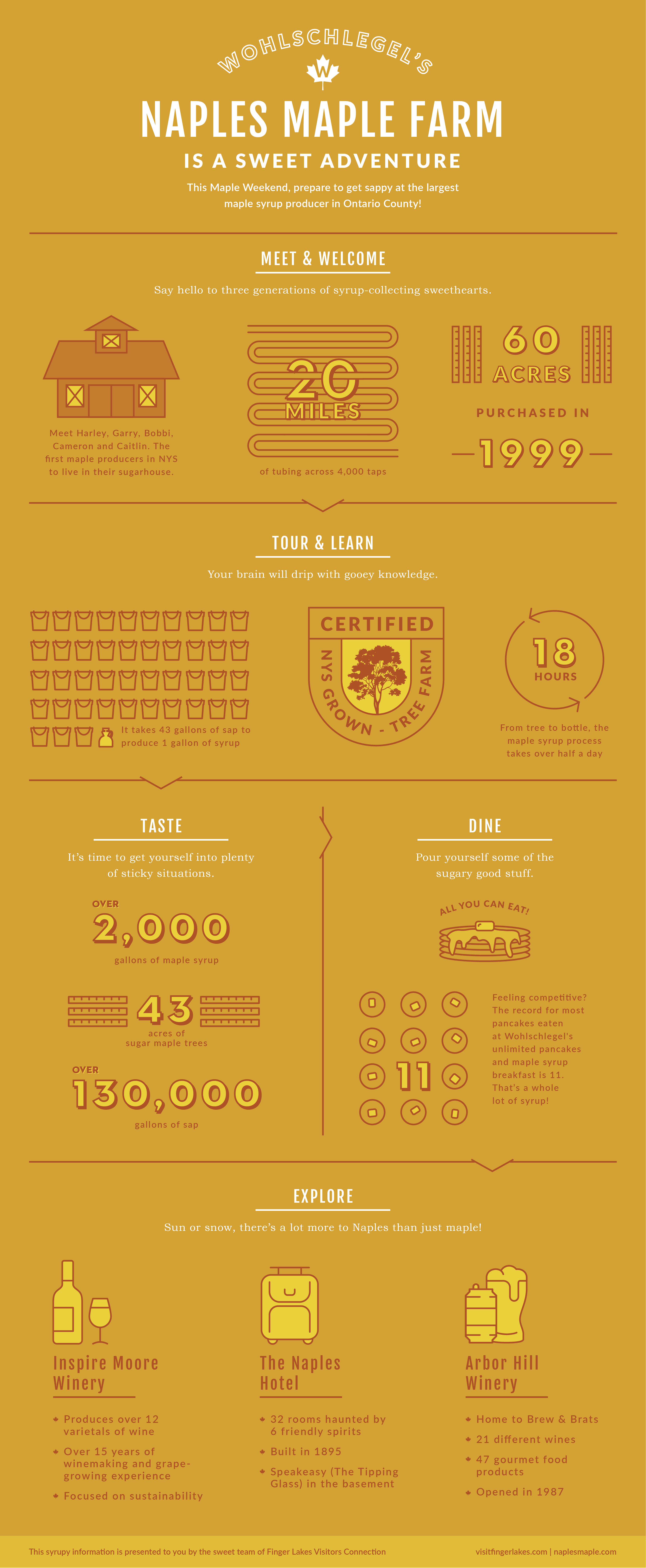 WOHLSCHLEGEL'S

W

NAPLES MAPLE FARM

IS A SWEET ADVENTURE

This Maple Weekend, prepare to get sappy at the largest maple syrup producer in Ontario County!

MEET & WELCOME

Say hello to three generations of syrup-collecting sweethearts.

Meet Harley, Garry, Bobbi, Cameron and Caitlin. The first maple producers in NYS to live in their sugarhouse.

20 MILES

of tubing across 4,000 taps

60 ACRES

PURCHASED IN

1999

TOUR & LEARN

Your brain will drip with gooey knowledge.

It takes 43 gallons of sap to produce 1 gallon of syrup

CERTIFIED

NYS GROWN - TREE FARM

18 HOURS

From tree to bottle, the maple syrup process takes over half a day

TASTE

It's time to get yourself into plenty of sticky situations.

OVER

2,000

gallons of maple syrup

43

acres of sugar maple trees

OVER

130,000

gallons of sap

DINE

Pour yourself some of the sugary good stuff.

ALL YOU CAN EAT!

11

Feeling competitive? The record for most pancakes eaten at Wohlschlegel's unlimited pancakes and maple syrup breakfast is 11. That's a whole lot of syrup!

EXPLORE

Sun or snow, there's a lot more to Naples than just maple!

Inspire Moore Winery

Produces over 12 varietals of wine

Over 15 years of winemaking and grape-growing experience

Focused on sustainability

The Naples Hotel

32 rooms haunted by 6 friendly spirits

Built in 1895

Speakeasy (The Tipping Glass) in the basement

Arbor Hill Winery

Home to Brew & Brats

21 different wines

47 gourmet food products

Opened in 1987

This syrupy information is presented to you by the sweet team of Finger Lakes Visitors Connection

visitfingerlakes.com | naplesmaple.com