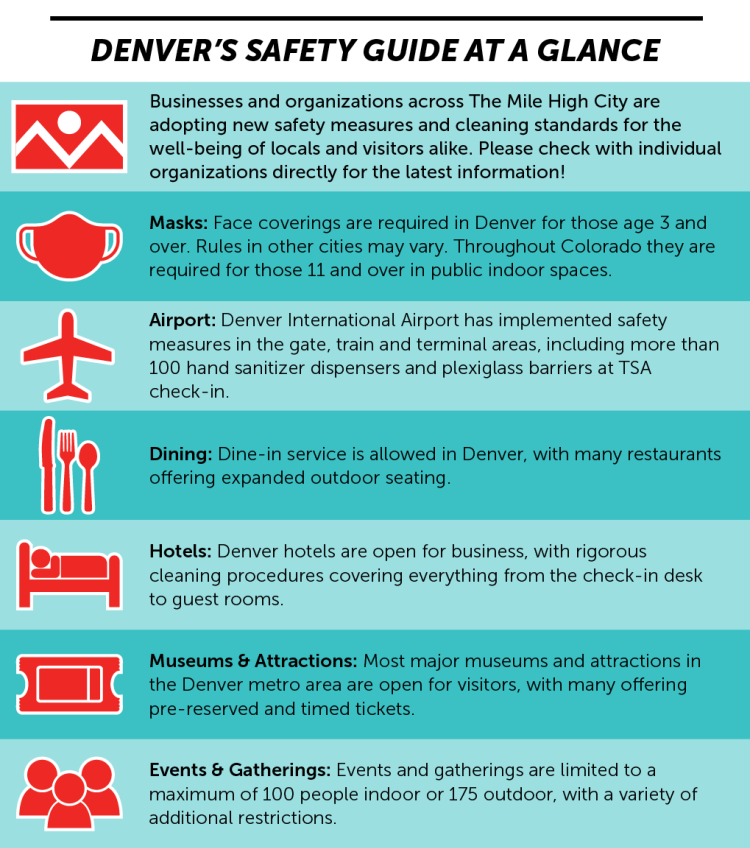 DENVER'S SAFETY GUIDE AT A GLANCE

Businesses and organizations across The Mile High City are adopting new safety measures and cleaning standards for the well-being of locals and visitors alike. Please check with individual organizations directly for the latest information!

Masks: Face coverings are required in Denver for those age 3 and over. Rules in other cities may vary. Throughout Colorado they are required for those 11 and over in public indoor spaces.

Airport: Denver International Airport has implemented safety measures in the gate, train and terminal areas, including more than 100 hand sanitizer dispensers and plexiglass barriers at TSA check-in.

Dining: Dine-in service is allowed in Denver, with many restaurants offering expanded outdoor seating.

Hotels: Denver hotels are open for business, with rigorous cleaning procedures covering everything from the check-in desk to guest rooms.

Museums & Attractions: Most major museums and attractions in the Denver metro area are open for visitors, with many offering pre-reserved and timed tickets.

Events & Gatherings: Events and gatherings are limited to a maximum of 100 people indoor or 175 outdoor, with a variety of additional restrictions.