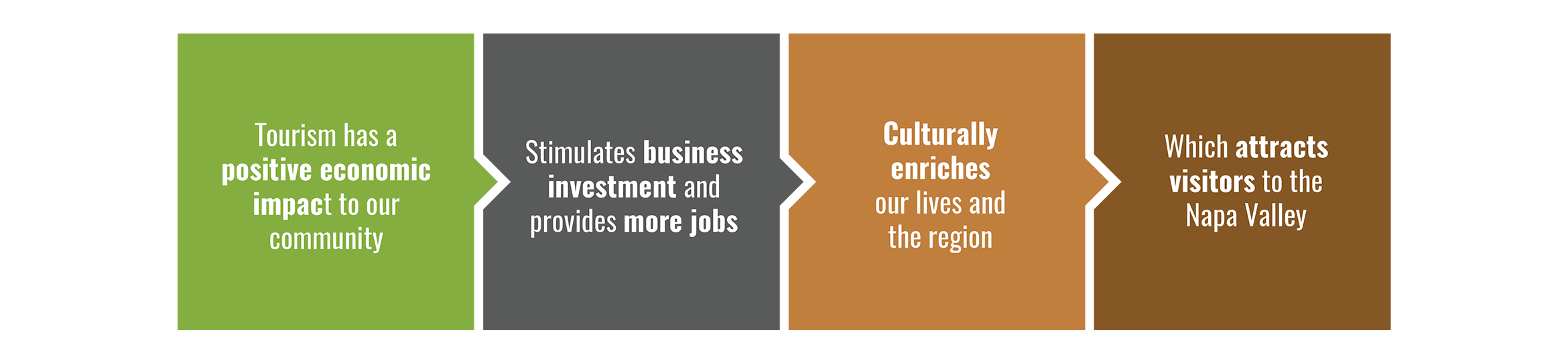 Tourism has a positive economic impact to our community

Stimulates business investment and provides more jobs

Culturally enriches our lives and the region

Which attracts visitors to the Napa Valley