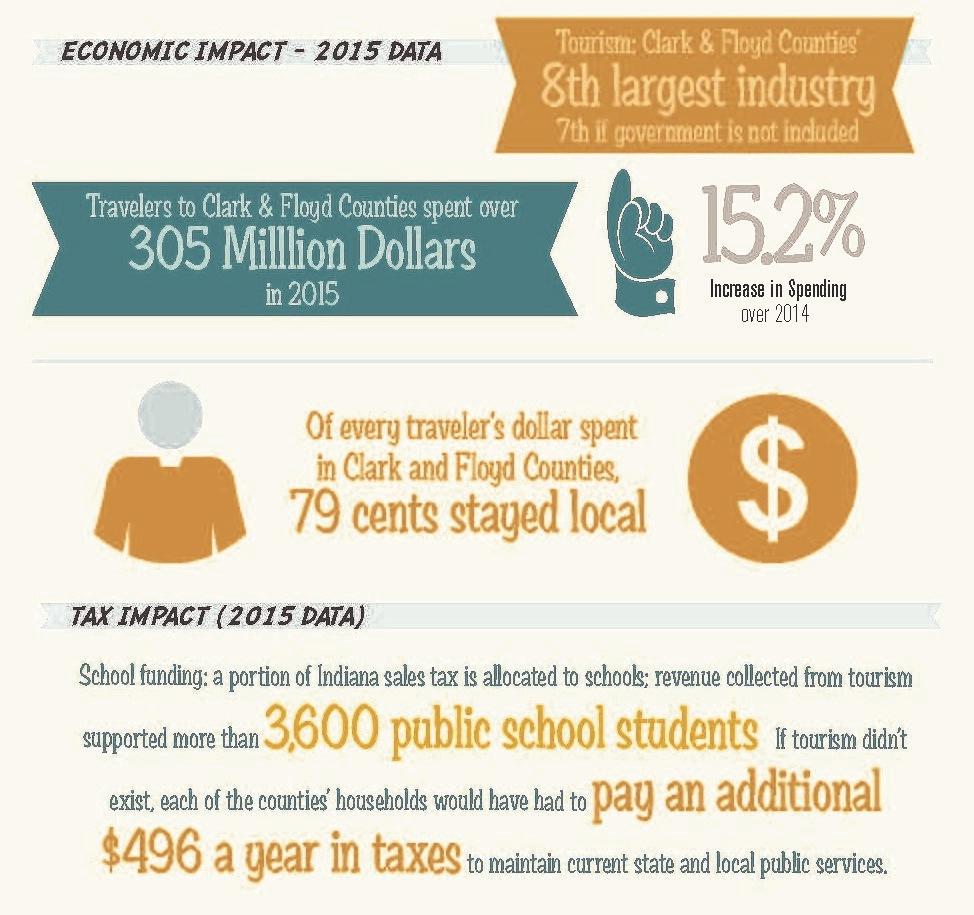 ECONOMIC IMPACT - 2015 DATA

Tourism: Clark & Floyd Counties'
8th largest industry
7th if government is not included

Travelers to Clark & Floyd Counties spent over
305 Million Dollars
in 2015

15.2%
Increase in Spending
over 2014

Of every traveler's dollar spent in Clark and Floyd Counties, 79 cents stayed local

$

TAX IMPACT (2015 DATA)

School funding: a portion of Indiana sales tax is allocated to schools; revenue collected from tourism supported more than 3,600 public school students If tourism didn't exist, each of the counties' households would have had to pay an additional $496 a year in taxes to maintain current state and local public services.