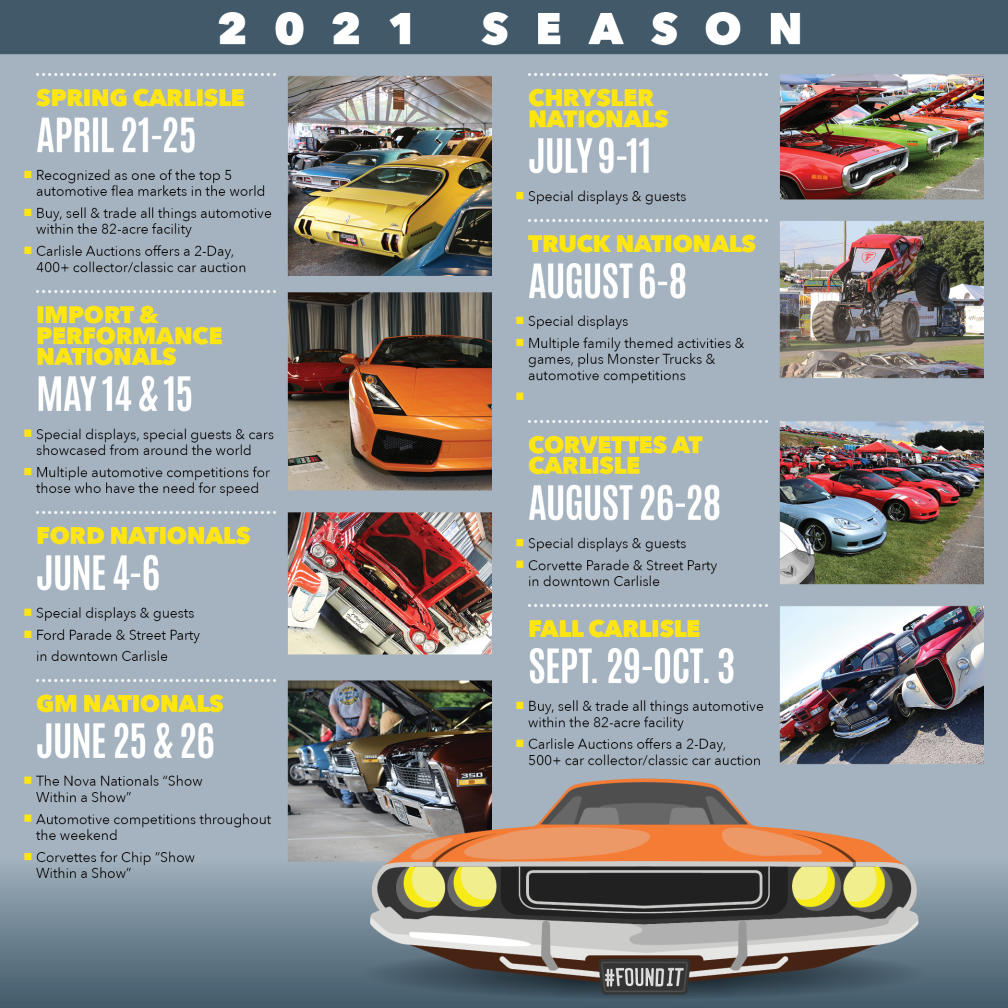 2021 SEASON

SPRING CARLISLE
APRIL 21-25

Recognized as one of the top 5 automotive flea markets in the world

Buy, sell & trade all things automotive within the 82-acre facility

Carlisle Auctions offers a 2-Day, 400+ collector/classic car auction

IMPORT & PERFORMANCE NATIONALS
MAY 14 & 15

Special displays, special guests & cars showcased from around the world

Multiple automotive competitions for those who have the need for speed

FORD NATIONALS
JUNE 4-6

Special displays & guests

Ford Parade & Street Party in downtown Carlisle

GM NATIONALS
JUNE 25 & 26

The Nova Nationals "Show Within a Show"

Automotive competitions throughout the weekend

Corvettes for Chip "Show Within a Show"

CHRYSLER NATIONALS
JULY 9-11

Special displays & guests

TRUCK NATIONALS
AUGUST 6-8

Special displays

Multiple family themed activities & games, plus Monster Trucks & automotive competitions

CORVETTES AT CARLISLE
AUGUST 26-28

Special displays & guests

Corvette Parade & Street Party in downtown Carlisle

FALL CARLISLE
SEPT. 29-OCT. 3

Buy, sell & trade all things automotive within the 82-acre facility

Carlisle Auctions offers a 2-Day, 500+ car collector/classic car auction

350

#FOUNDIT