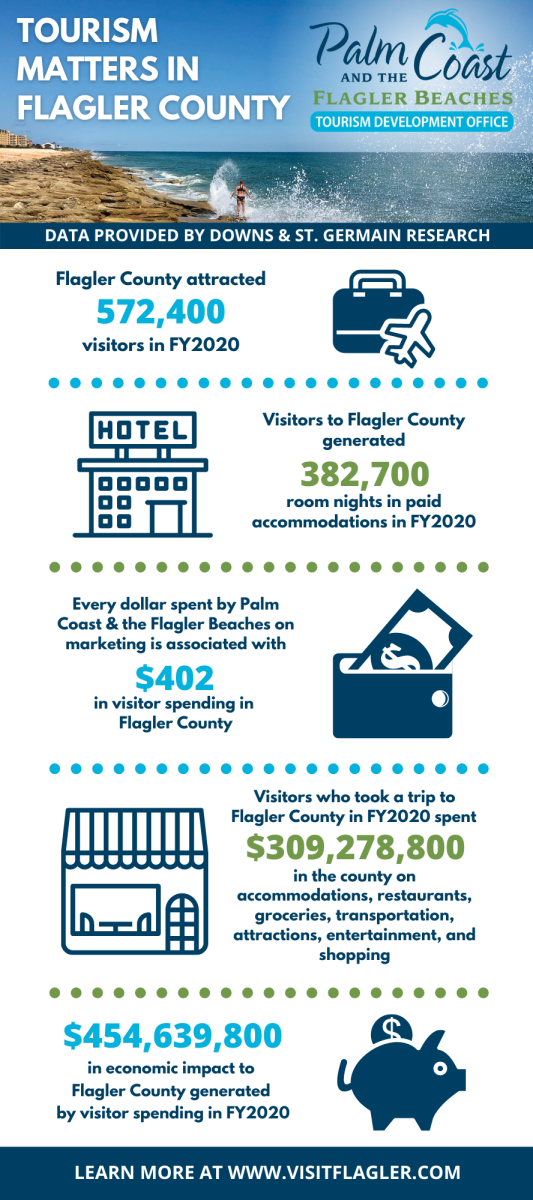 TOURISM MATTERS IN FLAGLER COUNTY

Palm Coast AND THE FLAGLER BEACHES
TOURISM DEVELOPMENT OFFICE

DATA PROVIDED BY DOWNS & ST. GERMAIN RESEARCH

Flagler County attracted
572,400
visitors in FY2020

HOTEL

Visitors to Flagler County generated
382,700
room nights in paid accommodations in FY2020

Every dollar spent by Palm Coast & the Flagler Beaches on marketing is associated with
$402
in visitor spending in Flagler County

$

Visitors who took a trip to Flagler County in FY2020 spent
$309,278,800
in the county on accommodations, restaurants, groceries, transportation, attractions, entertainment, and shopping

$454,639,800
in economic impact to Flagler County generated by visitor spending in FY2020

$

LEARN MORE AT WWW.VISITFLAGLER.COM