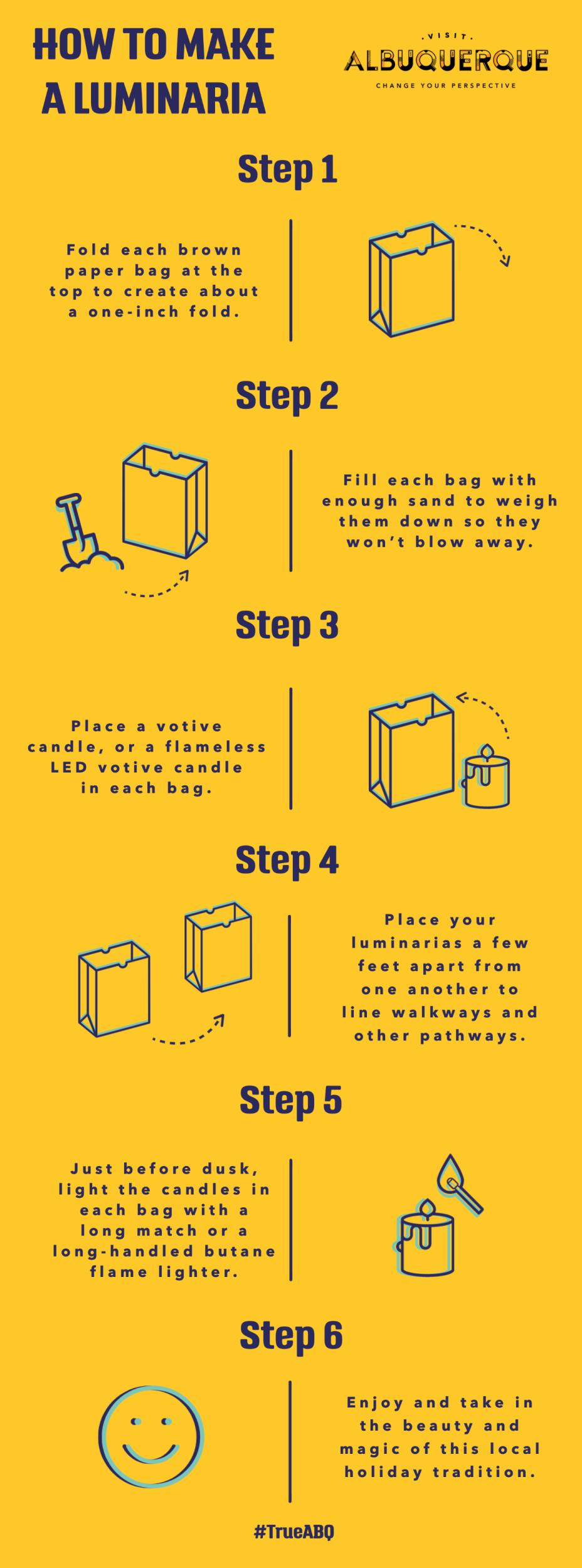 HOW TO MAKE A LUMINARIA

.VISIT.
ALBUQUERQUE
CHANGE YOUR PERSPECTIVE

Step 1

Fold each brown paper bag at the top to create about a one-inch fold.

Step 2

Fill each bag with enough sand to weigh them down so they won't blow away.

Step 3

Place a votive candle, or a flameless LED votive candle in each bag.

Step 4

Place your luminarias a few feet apart from one another to line walkways and other pathways.

Step 5

Just before dusk, light the candles in each bag with a long match or a long-handled butane flame lighter.

Step 6

Enjoy and take in the beauty and magic of this local holiday tradition.

#TrueABQ