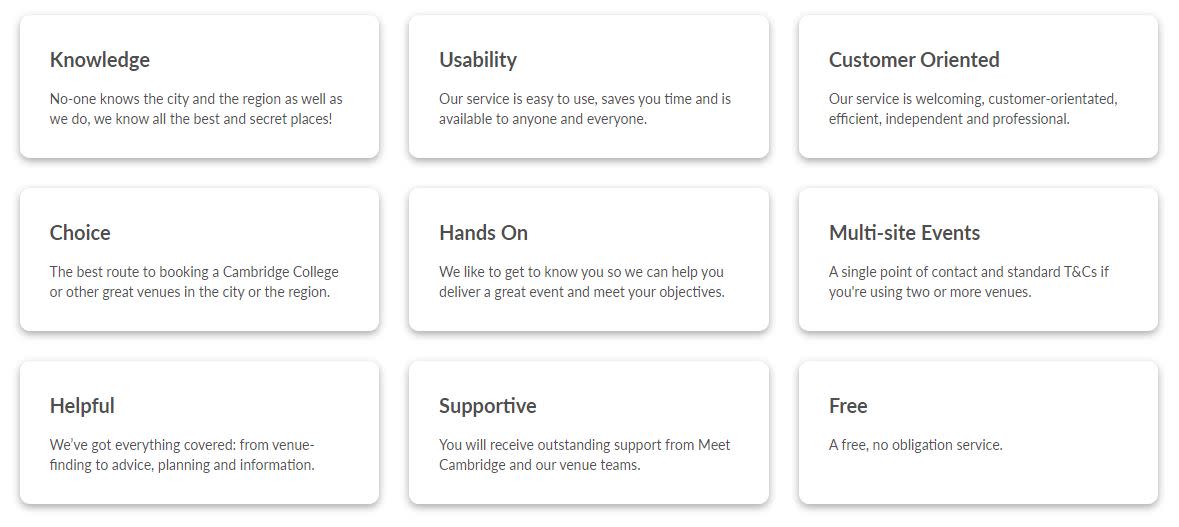 Knowledge

No-one knows the city and the region as well as we do, we know all the best and secret places!

Usability

Our service is easy to use, saves you time and is available to anyone and everyone.

Customer Oriented

Our service is welcoming, customer-orientated, efficient, independent and professional.

Choice

The best route to booking a Cambridge College or other great venues in the city or the region.

Hands On

We like to get to know you so we can help you deliver a great event and meet your objectives.

Multi-site Events

A single point of contact and standard T&Cs if you're using two or more venues.

Helpful

We've got everything covered: from venue-finding to advice, planning and information.

Supportive

You will receive outstanding support from Meet Cambridge and our venue teams.

Free

A free, no obligation service.