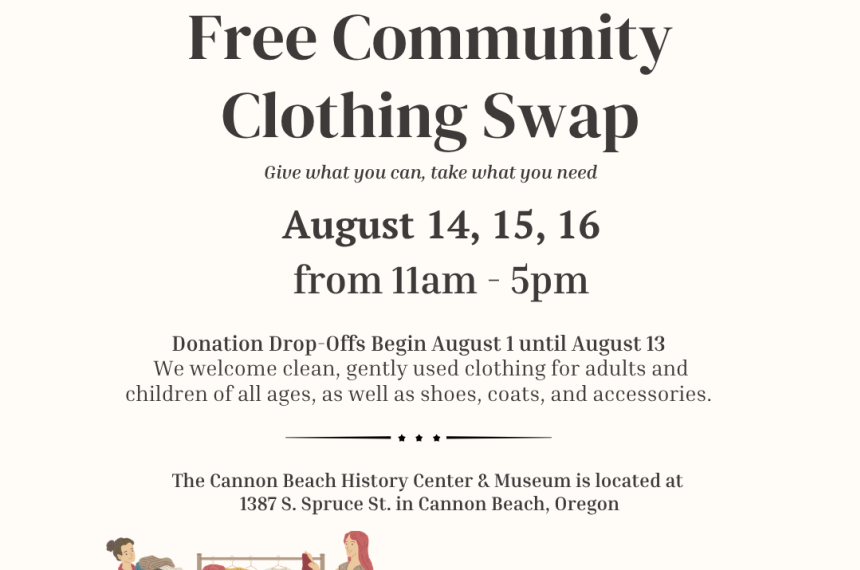 Free Community Clothing Swap

Give what you can, take what you need

August 14, 15, 16

from 11am - 5pm

Donation Drop-Offs Begin August 1 until August 13
We welcome clean, gently used clothing for adults and children of all ages, as well as shoes, coats, and accessories.

The Cannon Beach History Center & Museum is located at 1387 S. Spruce St. in Cannon Beach, Oregon