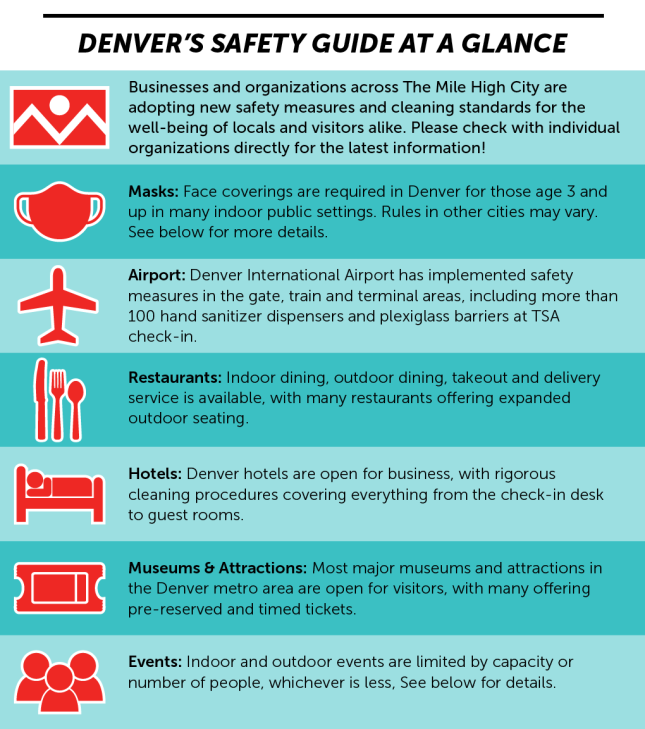 DENVER'S SAFETY GUIDE AT A GLANCE

Businesses and organizations across The Mile High City are adopting new safety measures and cleaning standards for the well-being of locals and visitors alike. Please check with individual organizations directly for the latest information!

Masks: Face coverings are required in Denver for those age 3 and up in many indoor public settings. Rules in other cities may vary. See below for more details.

Airport: Denver International Airport has implemented safety measures in the gate, train and terminal areas, including more than 100 hand sanitizer dispensers and plexiglass barriers at TSA check-in.

Restaurants: Indoor dining, outdoor dining, takeout and delivery service is available, with many restaurants offering expanded outdoor seating.

Hotels: Denver hotels are open for business, with rigorous cleaning procedures covering everything from the check-in desk to guest rooms.

Museums & Attractions: Most major museums and attractions in the Denver metro area are open for visitors, with many offering pre-reserved and timed tickets.

Events: Indoor and outdoor events are limited by capacity or number of people, whichever is less, See below for details.