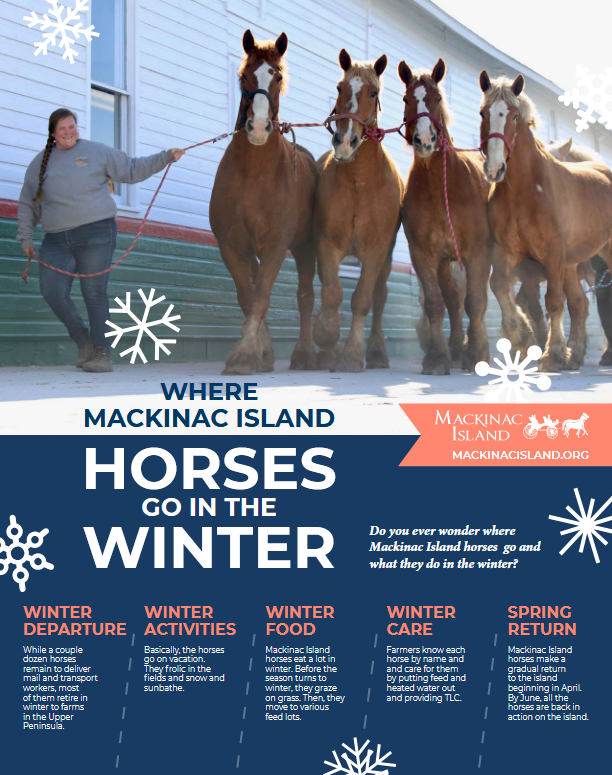 WHERE MACKINAC ISLAND

HORSES GO IN THE WINTER

MACKINAC ISLAND

MACKINACISLAND.ORG

Do you ever wonder where Mackinac Island horses go and what they do in the winter?

WINTER DEPARTURE

While a couple dozen horses remain to deliver mail and transport workers, most of them retire in winter to farms in the Upper Peninsula.

WINTER ACTIVITIES

Basically, the horses go on vacation. They frolic in the fields and snow and sunbathe.

WINTER FOOD

Mackinac Island horses eat a lot in winter. Before the season turns to winter, they graze on grass. Then, they move to various feed lots.

WINTER CARE

Farmers know each horse by name and and care for them by putting feed and heated water out and providing TLC.

SPRING RETURN

Mackinac Island horses make a gradual return to the island beginning in April. By June, all the horses are back in action on the island.