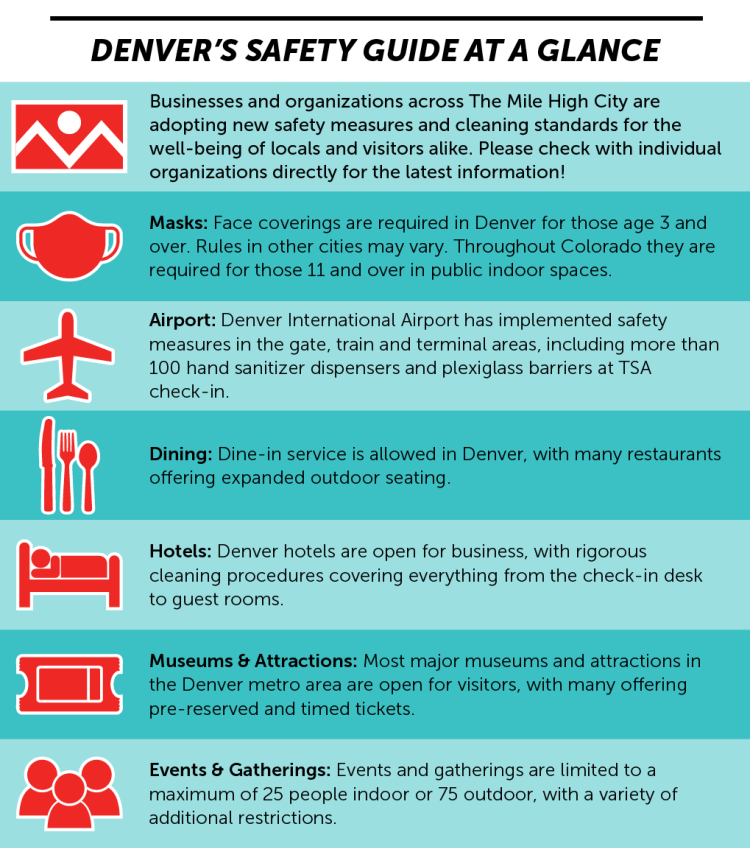 DENVER'S SAFETY GUIDE AT A GLANCE

Businesses and organizations across The Mile High City are adopting new safety measures and cleaning standards for the well-being of locals and visitors alike. Please check with individual organizations directly for the latest information!

Masks: Face coverings are required in Denver for those age 3 and over. Rules in other cities may vary. Throughout Colorado they are required for those 11 and over in public indoor spaces.

Airport: Denver International Airport has implemented safety measures in the gate, train and terminal areas, including more than 100 hand sanitizer dispensers and plexiglass barriers at TSA check-in.

Dining: Dine-in service is allowed in Denver, with many restaurants offering expanded outdoor seating.

Hotels: Denver hotels are open for business, with rigorous cleaning procedures covering everything from the check-in desk to guest rooms.

Museums & Attractions: Most major museums and attractions in the Denver metro area are open for visitors, with many offering pre-reserved and timed tickets.

Events & Gatherings: Events and gatherings are limited to a maximum of 25 people indoor or 75 outdoor, with a variety of additional restrictions.