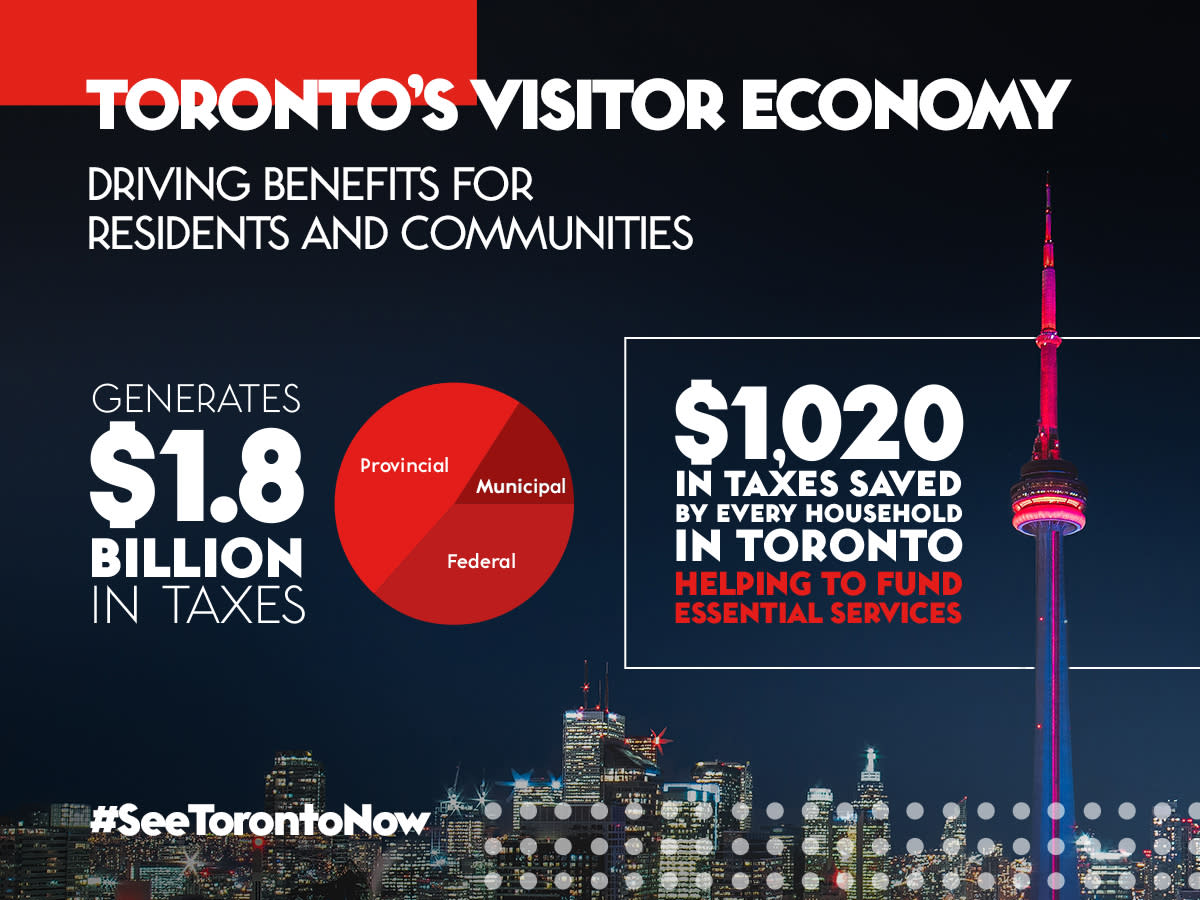 TORONTO'S VISITOR ECONOMY

DRIVING BENEFITS FOR RESIDENTS AND COMMUNITIES

GENERATES $1.8 BILLION IN TAXES

Provincial

Municipal

Federal

$1,020 IN TAXES SAVED BY EVERY HOUSEHOLD IN TORONTO HELPING TO FUND ESSENTIAL SERVICES

#SeeTorontoNow