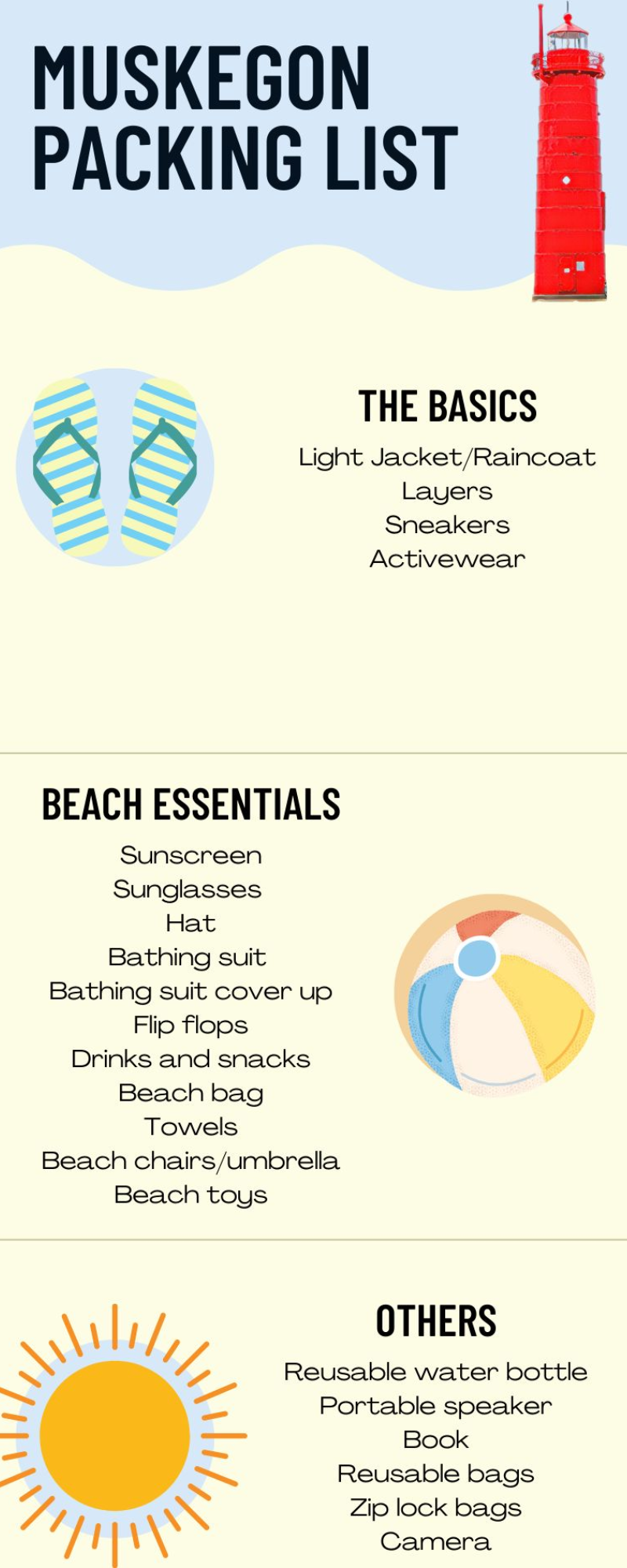 MUSKEGON PACKING LIST

THE BASICS

Light Jacket/Raincoat
Layers
Sneakers
Activewear

BEACH ESSENTIALS

Sunscreen
Sunglasses
Hat
Bathing suit
Bathing suit cover up
Flip flops
Drinks and snacks
Beach bag
Towels
Beach chairs/umbrella
Beach toys

OTHERS

Reusable water bottle
Portable speaker
Book
Reusable bags
Zip lock bags
Camera