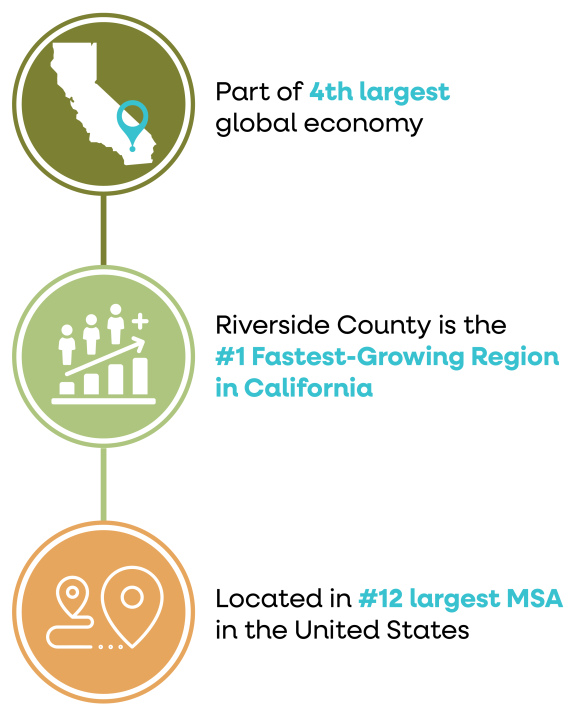 Part of 4th largest global economy

Riverside County is the #1 Fastest-Growing Region in California

Located in #12 largest MSA in the United States